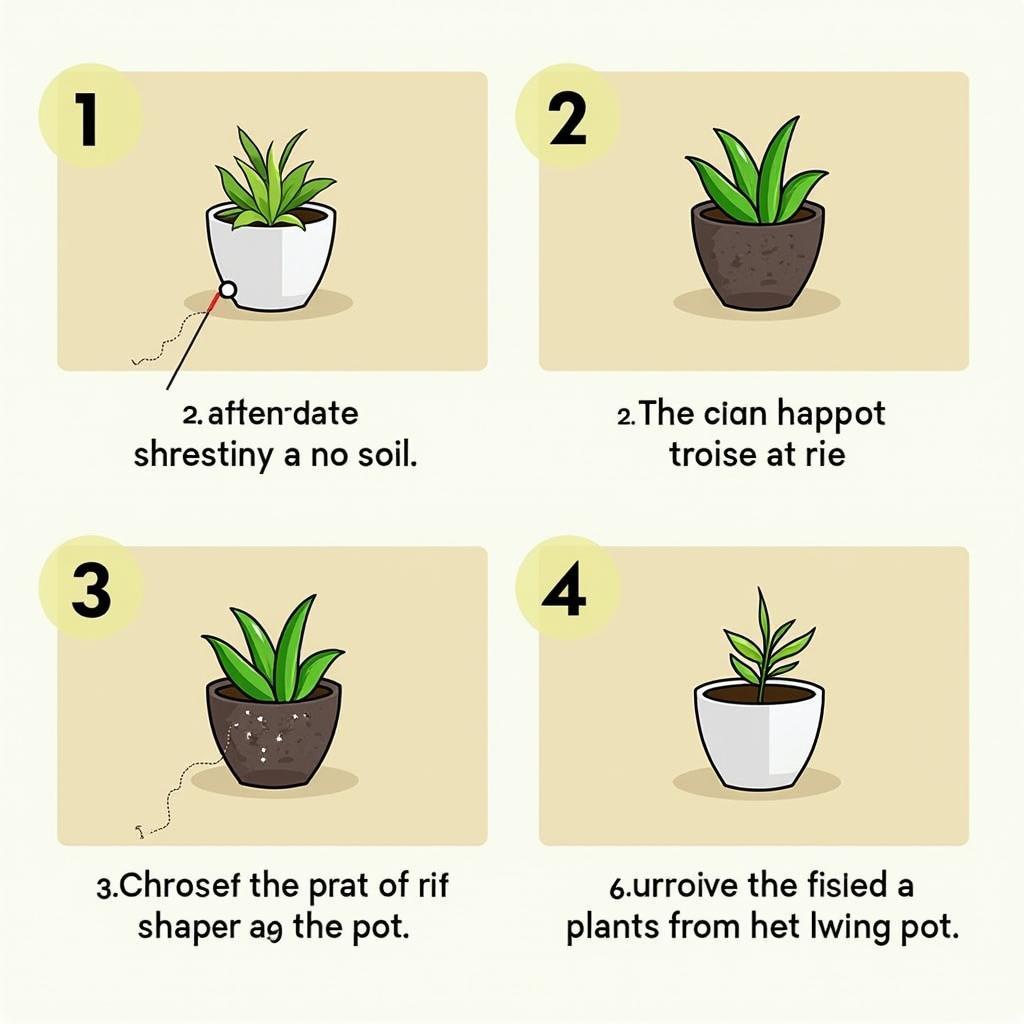 1

2.aften-date shrestiny a no soil.

2

2.The cian happot troise at rie

3

3.Chrosef the prat of rif shaper a9 the pot.

4

6.urroive the fisled a plants from het lwing pot.